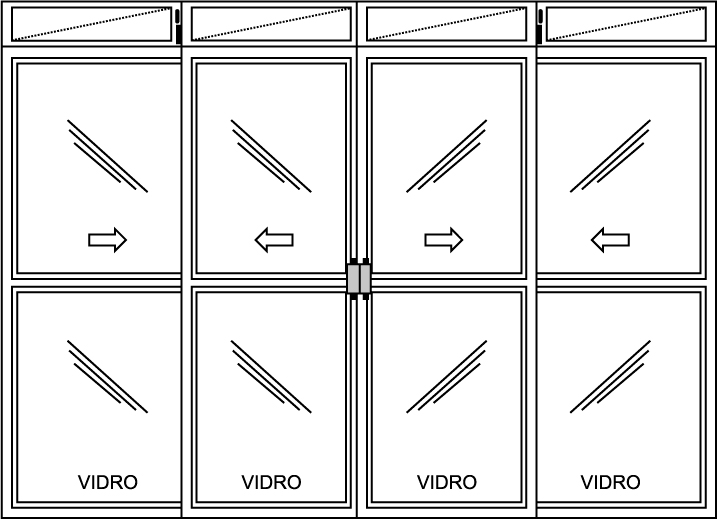 VIDRO

VIDRO

VIDRO

VIDRO